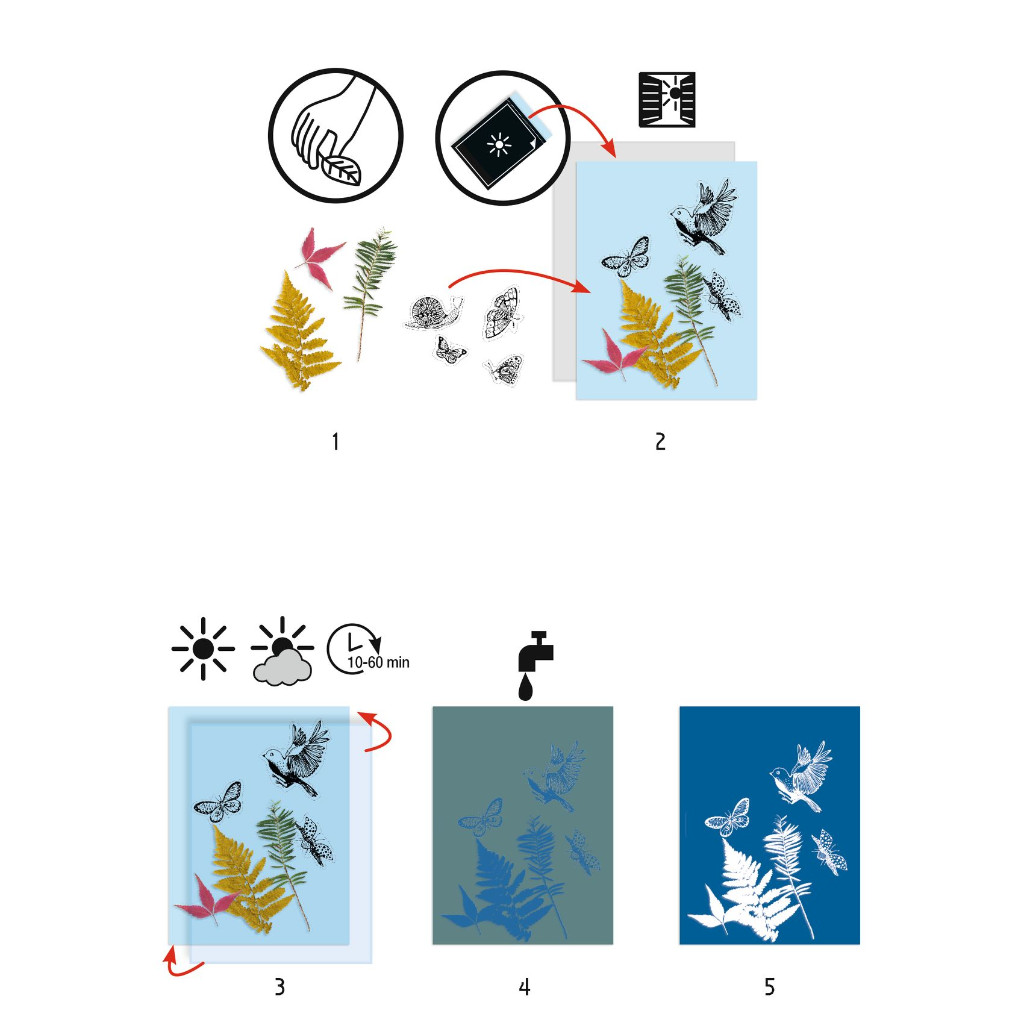 1

2

10-60 min

3

4

5